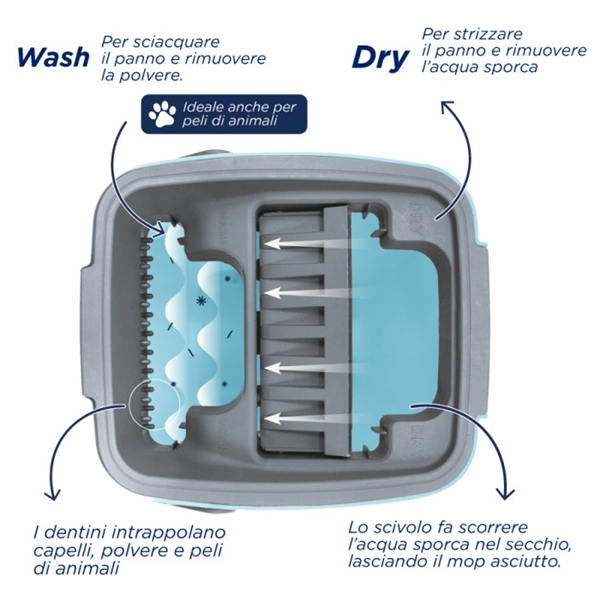 Wash
Per sciacquare il panno e rimuovere la polvere.

Ideale anche per peli di animali

Dry
Per strizzare il panno e rimuovere l'acqua sporca

DRY

DRY

I dentini intrappolano capelli, polvere e peli di animali

Lo scivolo fa scorrere l'acqua sporca nel secchio, lasciando il mop asciutto.