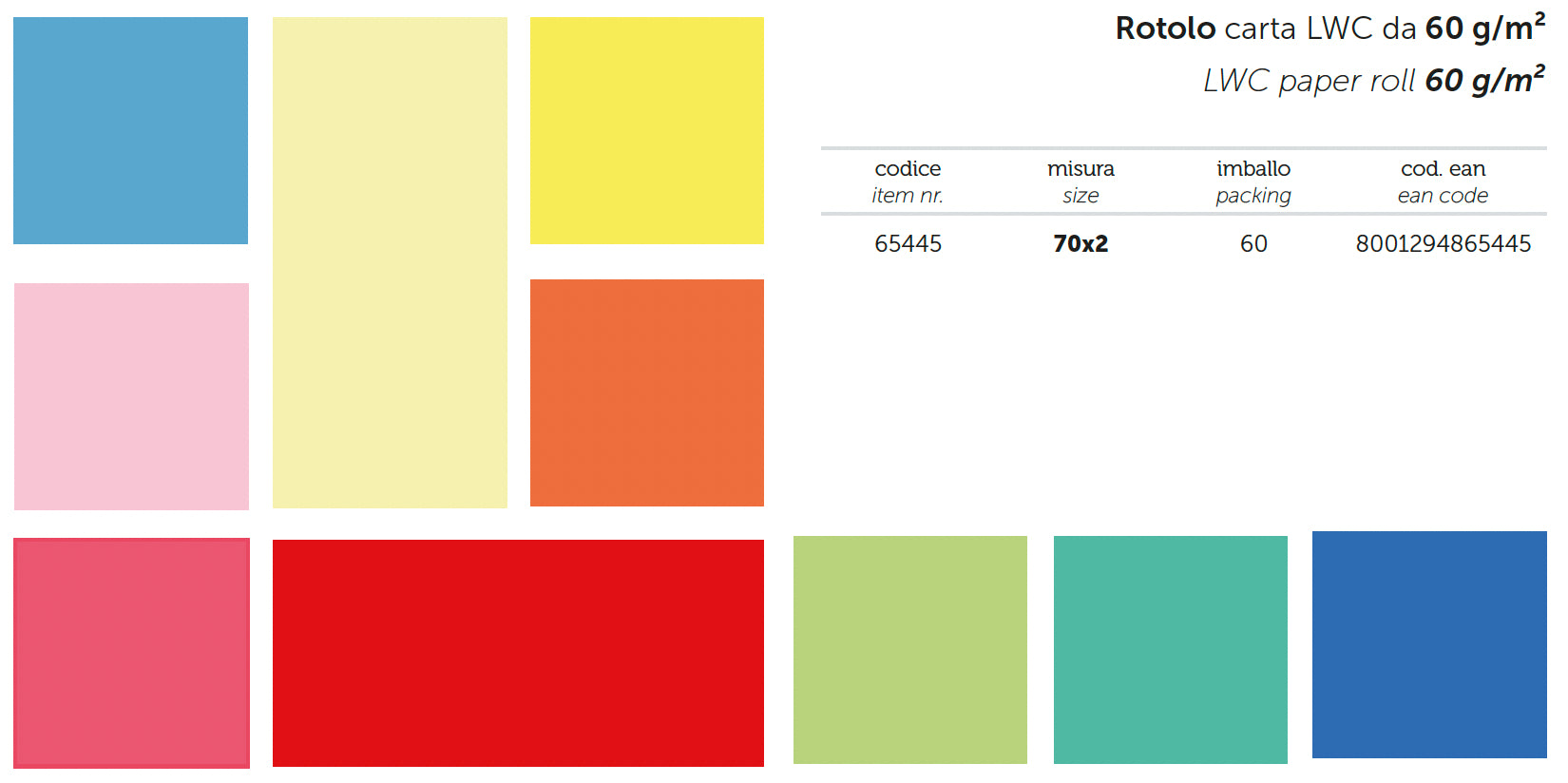 Rotolo carta LWC da 60 $g/m^2$

LWC paper roll 60 $g/m^2$

| codice item nr. | misura size | imballo packing | cod. ean ean code |
|---|---|---|---|
| 65445 | 70x2 | 60 | 8001294865445 |